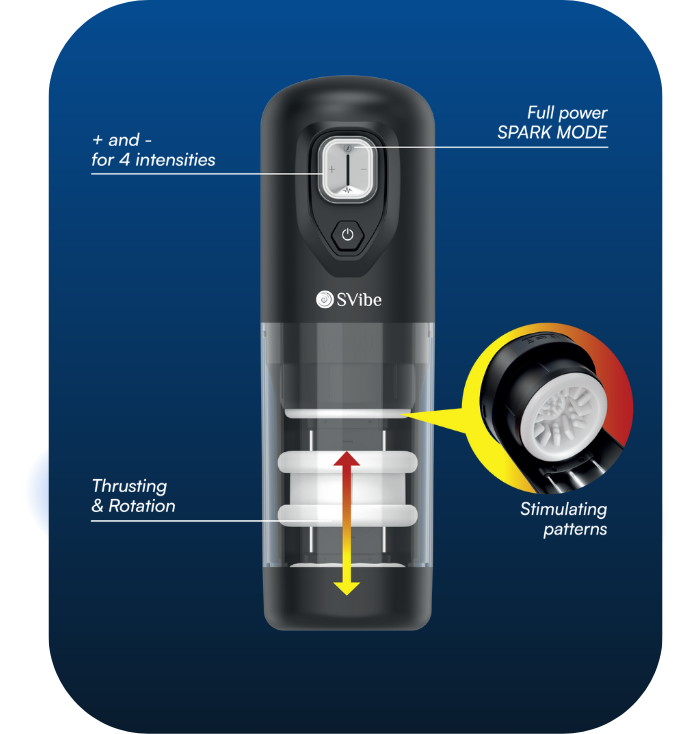 + and -
for 4 intensities

Full power
SPARK MODE

SVibe

Thrusting
& Rotation

Stimulating
patterns